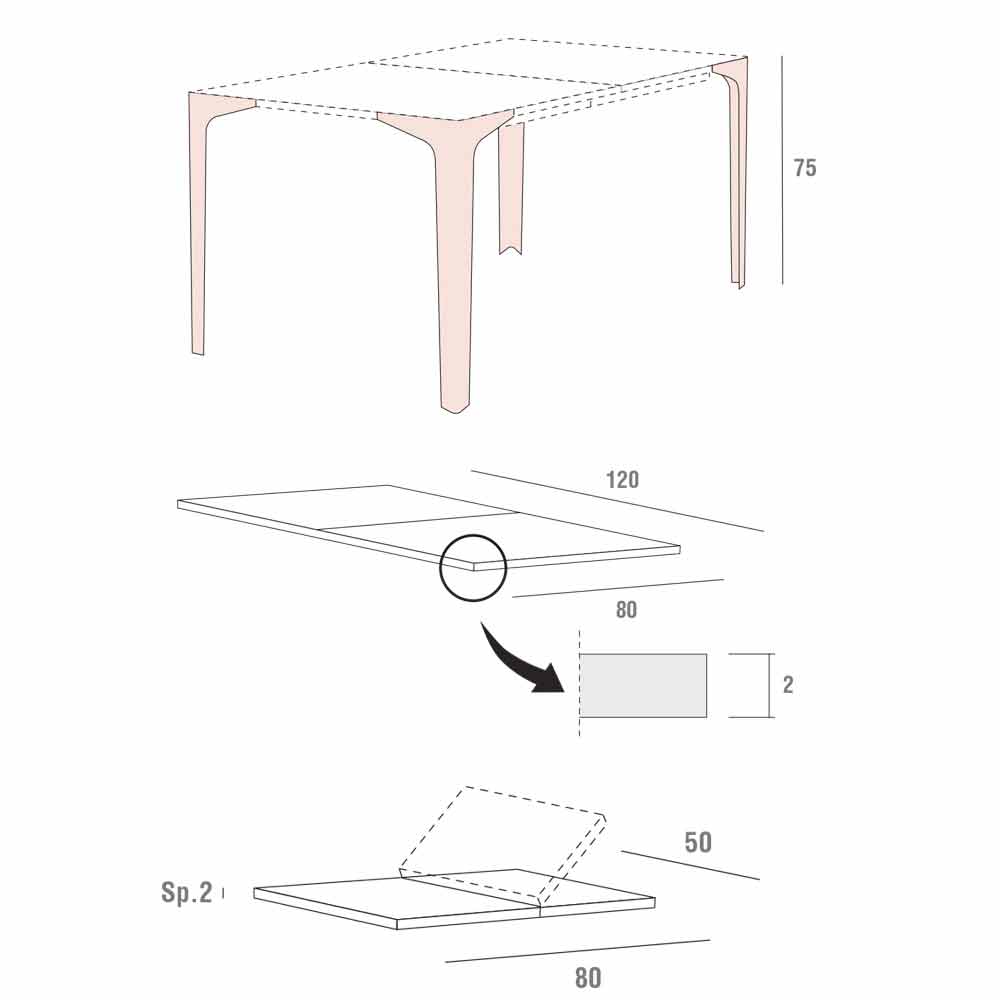 75

120

80

2

50

Sp.2

80